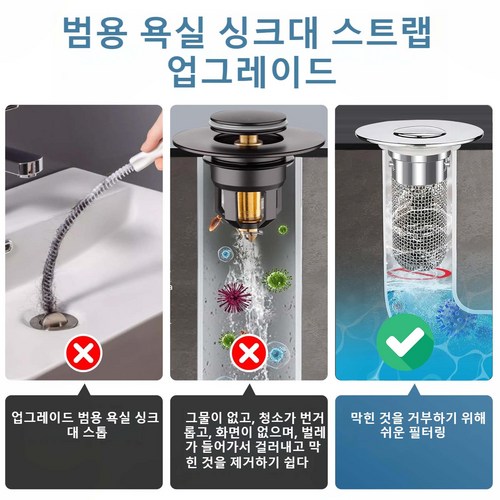 범용 욕실 싱크대 스트랩 업그레이드

업그레이드 범용 욕실 싱크대 스톱

그물이 없고, 청소가 번거롭고, 화면이 없으며, 벌레가 들어가서 걸러내고 막힌 것을 제거하기 쉽다

막힌 것을 거부하기 위해 쉬운 필터링