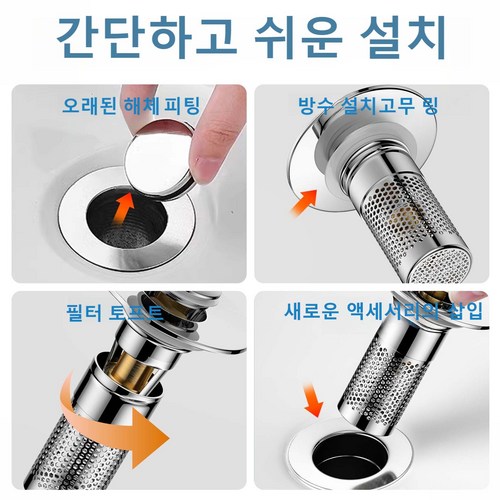 간단하고 쉬운 설치

오래된 해체 피팅

방수 설치고무 링

필터 토프트

새로운 액세서리의 삽입