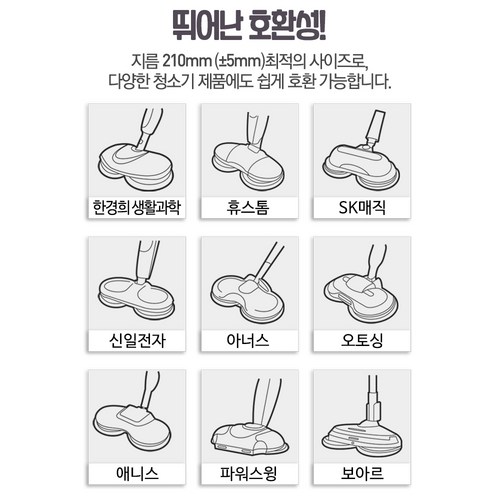 뛰어난 호환성!

지름 210mm (±5mm)최적의 사이즈로, 다양한 청소기 제품에도 쉽게 호환 가능합니다.

한경희 생활과학

휴스톰

SK매직

신일전자

아너스

오토싱

애니스

파워스윙

보아르