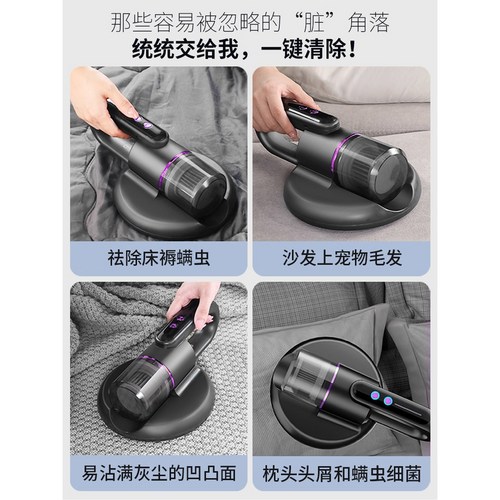 那些容易被忽略的“脏”角落
统统交给我，一键清除！

祛除床褥螨虫

沙发上宠物毛发

易沾满灰尘的凹凸面

枕头头屑和螨虫细菌