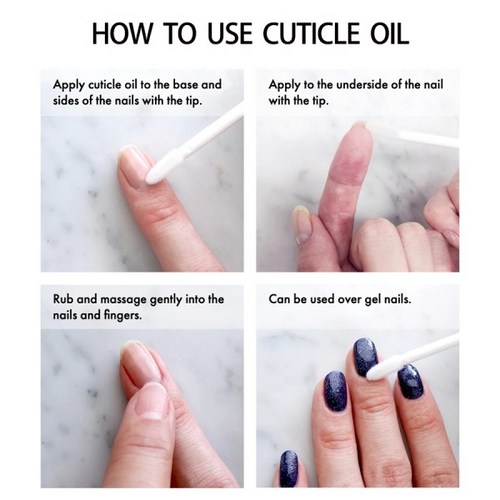 HOW TO USE CUTICLE OIL

Apply cuticle oil to the base and sides of the nails with the tip.

Apply to the underside of the nail with the tip.

Rub and massage gently into the nails and fingers.

Can be used over gel nails.