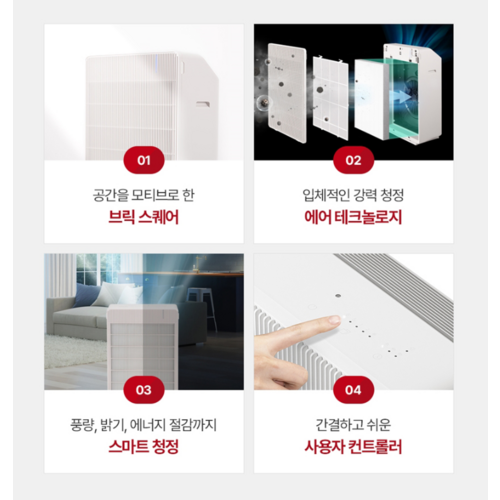 01

공간을 모티브로 한
브릭 스퀘어

02

입체적인 강력 청정
에어 테크놀로지

03

풍량, 밝기, 에너지 절감까지
스마트 청정

04

간결하고 쉬운
사용자 컨트롤러